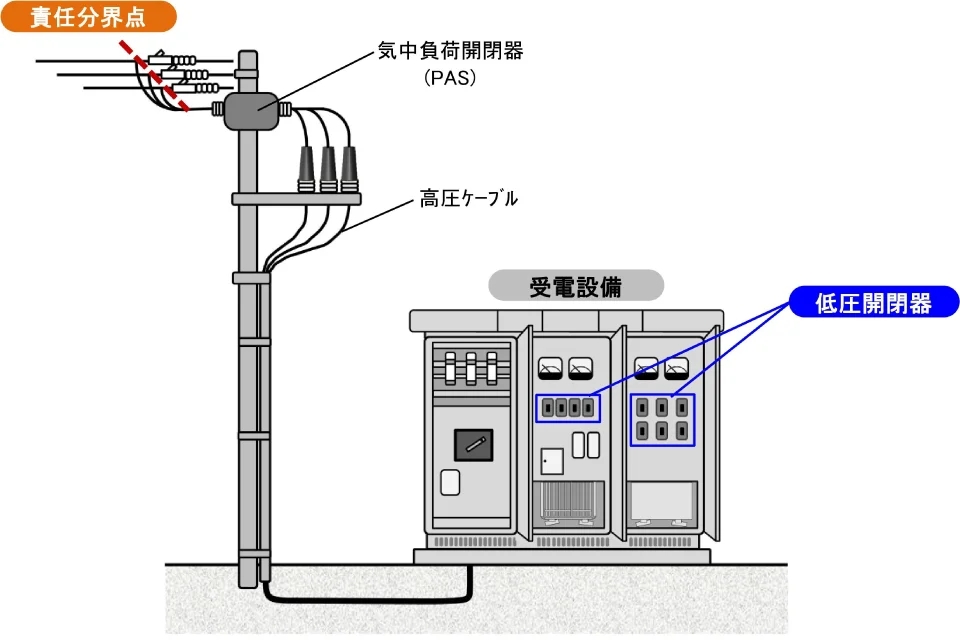 責任分界点

気中負荷開閉器
(PAS)

高圧ケーブル

受電設備

低圧開閉器